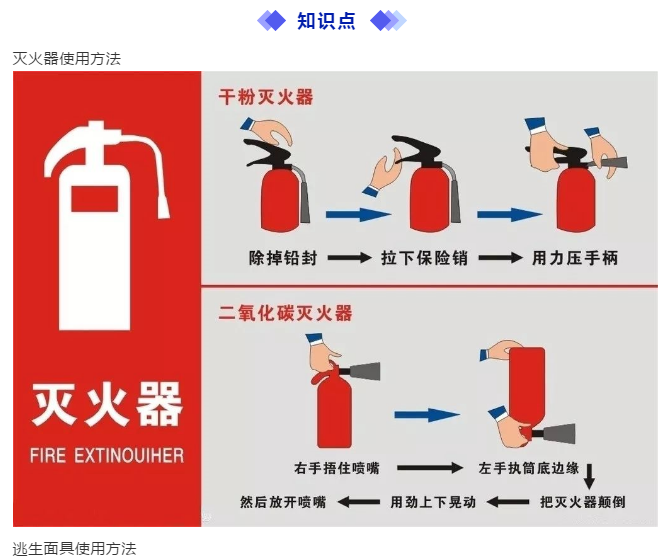 知识点

灭火器使用方法

灭火器
FIRE EXTINOUIHER

干粉灭火器

除掉铅封 → 拉下保险销 → 用力压手柄

二氧化碳灭火器

右手捂住喷嘴 → 左手执筒底边缘 ↓ 把灭火器颠倒 ← 用劲上下晃动 ← 然后放开喷嘴

逃生面具使用方法