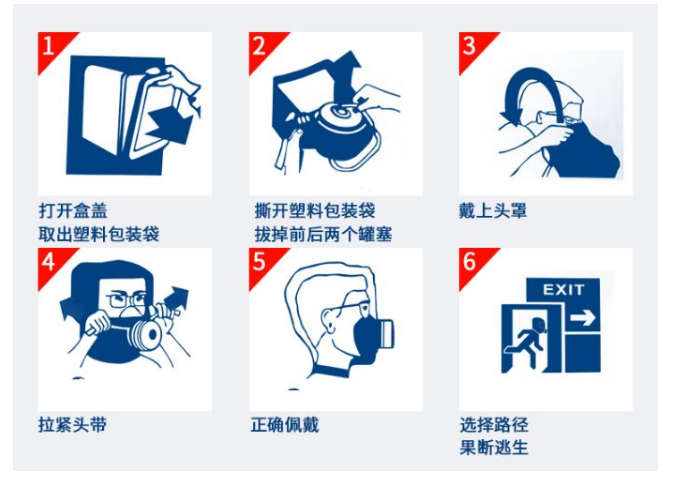 1
打开盒盖
取出塑料包装袋

2
撕开塑料包装袋
拔掉前后两个罐塞

3
戴上头罩

4
拉紧头带

5
正确佩戴

6
EXIT
选择路径
果断逃生