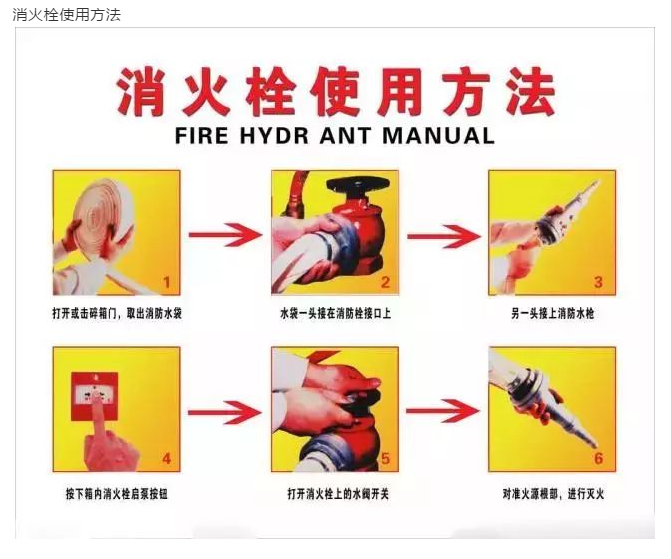 消火栓使用方法

消火栓使用方法

FIRE HYDR ANT MANUAL

1

打开或击碎箱门，取出消防水袋

2

水袋一头接在消防栓接口上

3

另一头接上消防水枪

4

按下箱内消火栓启泵按钮

5

打开消火栓上的水阀开关

6

对准火源根部，进行灭火